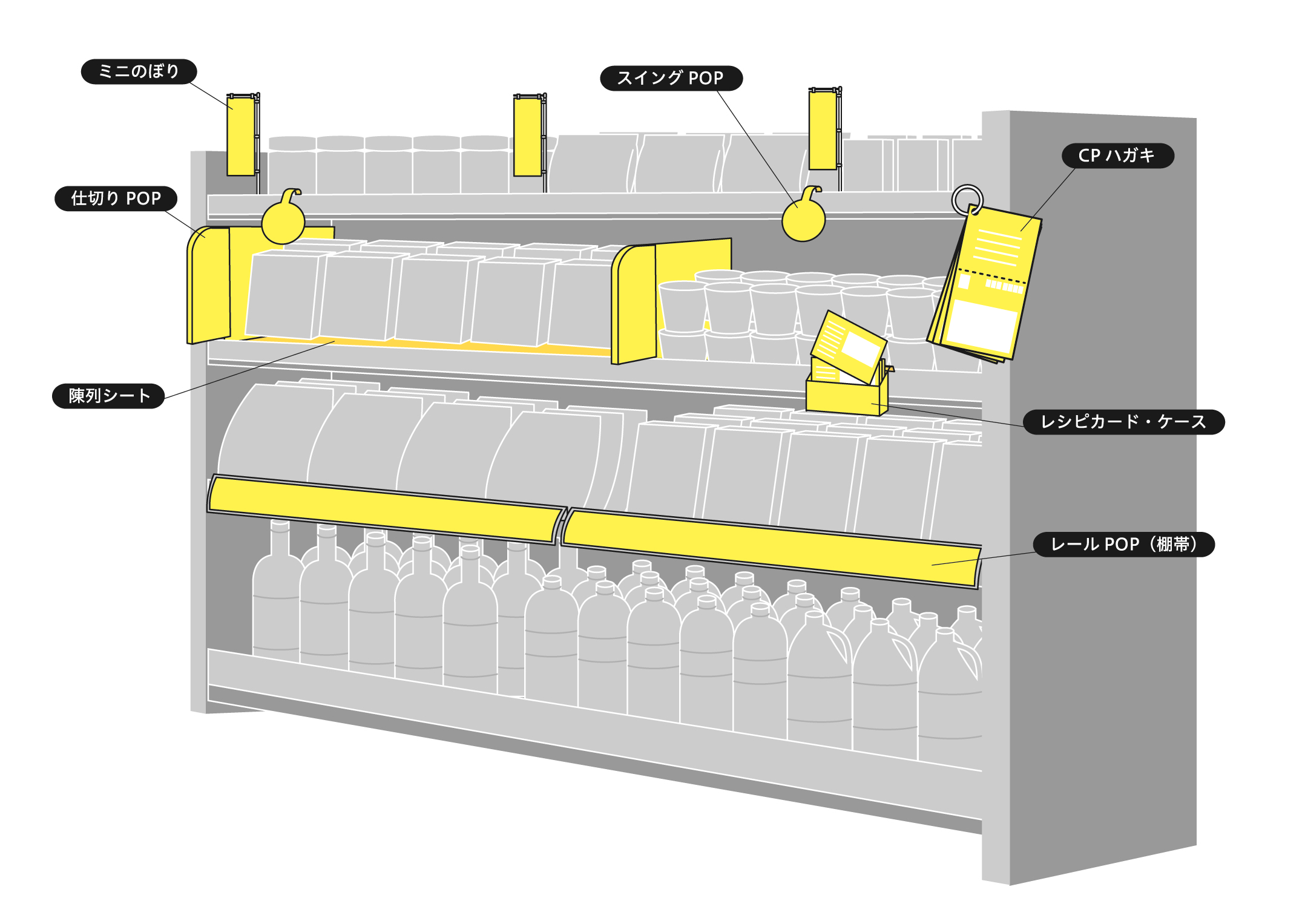 ミニのぼり

スイング POP

CP ハガキ

仕切り POP

陳列シート

レシピカード・ケース

レール POP（棚帯）